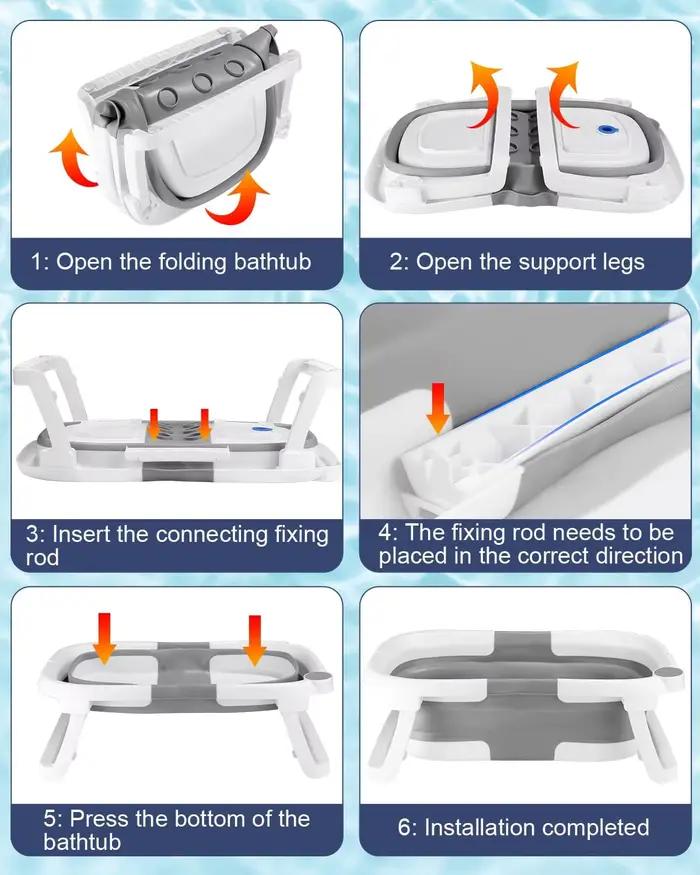 1: Open the folding bathtub

2: Open the support legs

3: Insert the connecting fixing rod

4: The fixing rod needs to be placed in the correct direction

5: Press the bottom of the bathtub

6: Installation completed