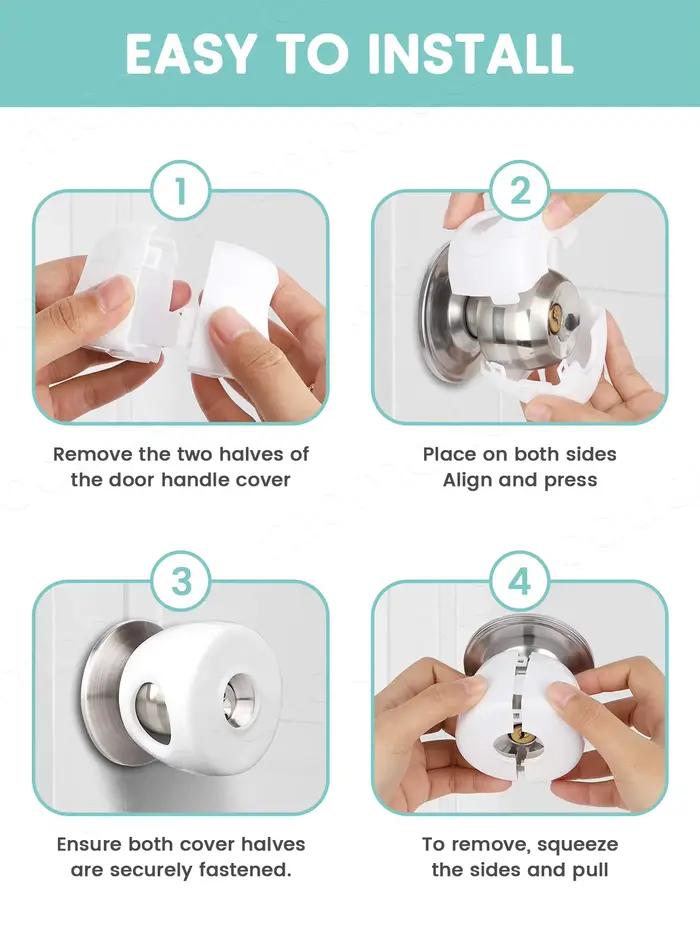 EASY TO INSTALL

1

Remove the two halves of the door handle cover

2

Place on both sides
Align and press

3

Ensure both cover halves are securely fastened.

4

To remove, squeeze the sides and pull